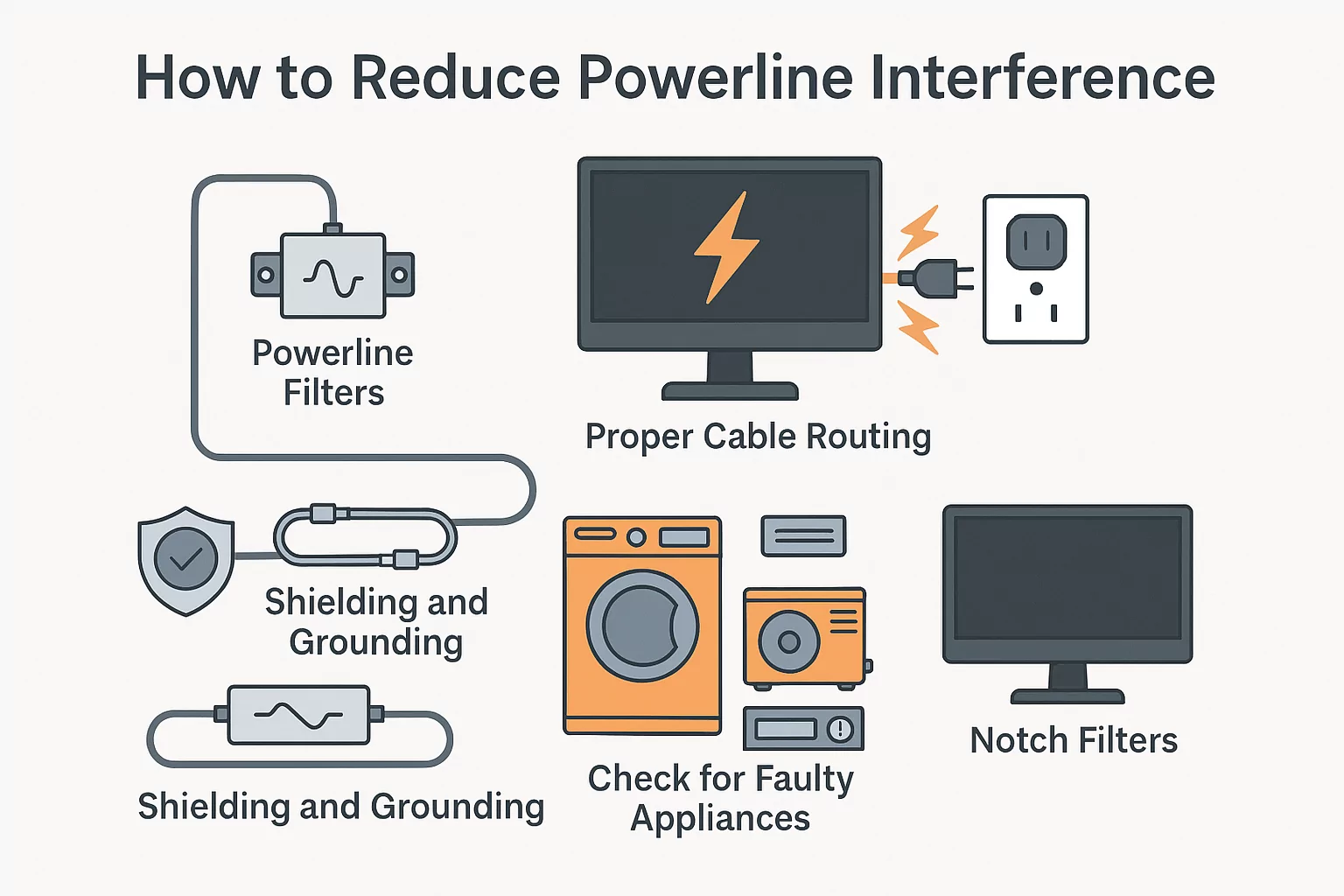 How to Reduce Powerline Interference

Powerline Filters

Proper Cable Routing

Shielding and Grounding

Shielding and Grounding

Check for Faulty Appliances

Notch Filters